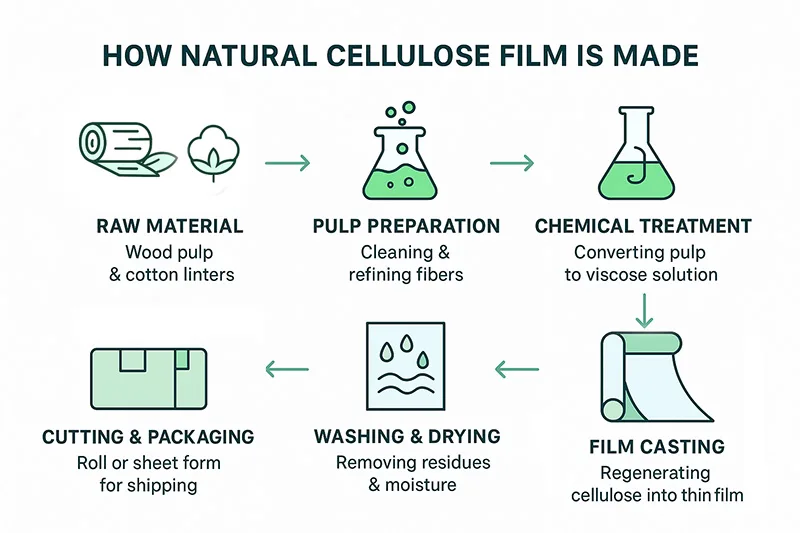 HOW NATURAL CELLULOSE FILM IS MADE

RAW MATERIAL
Wood pulp & cotton linters

PULP PREPARATION
Cleaning & refining fibers

CHEMICAL TREATMENT
Converting pulp to viscose solution

FILM CASTING
Regenerating cellulose into thin film

WASHING & DRYING
Removing residues & moisture

CUTTING & PACKAGING
Roll or sheet form for shipping